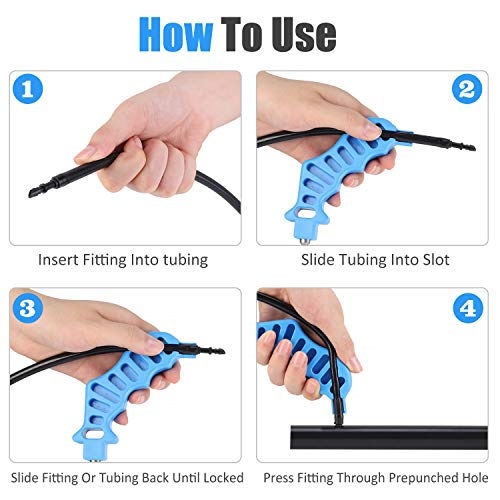 How To Use

1

Insert Fitting Into tubing

2

Slide Tubing Into Slot

3

Slide Fitting Or Tubing Back Until Locked

4

Press Fitting Through Prepunched Hole